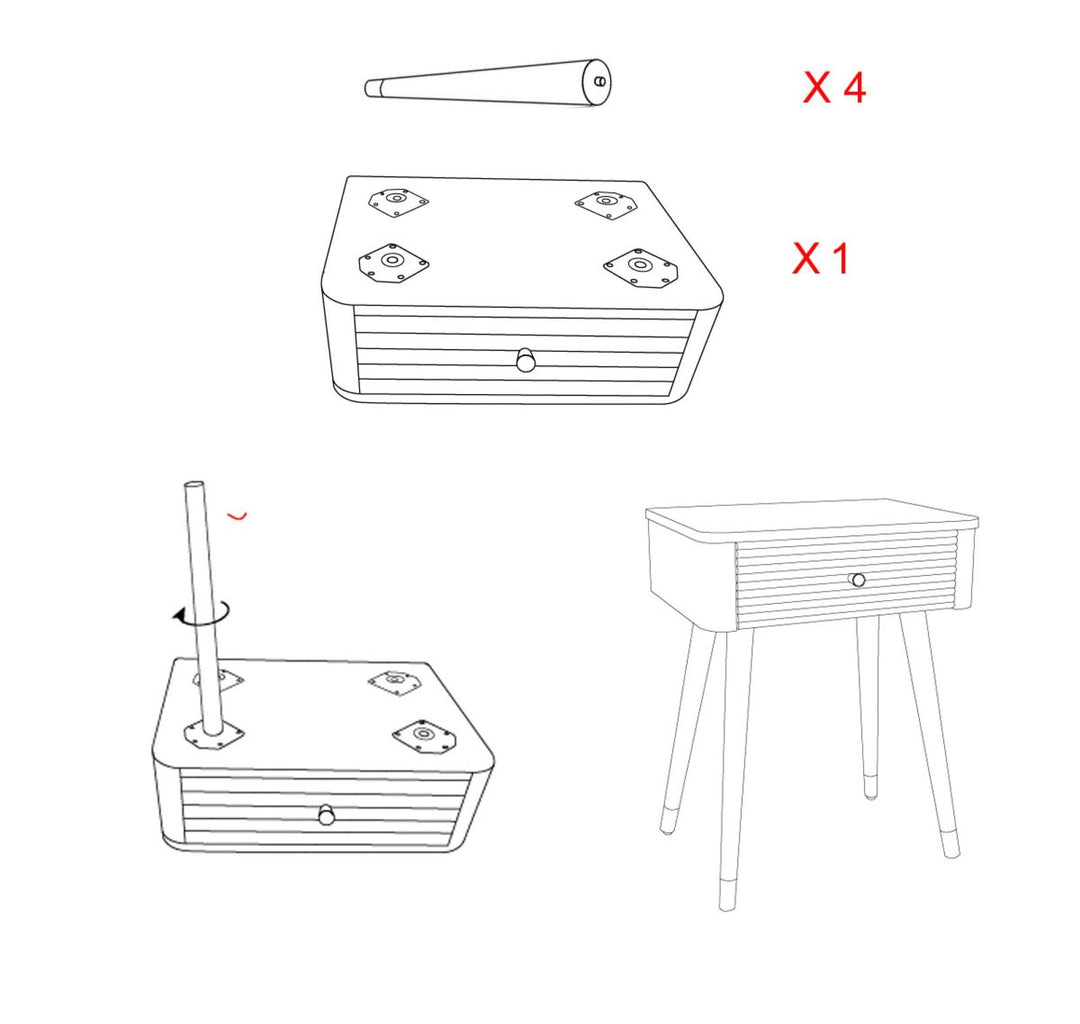 X 4

X 1