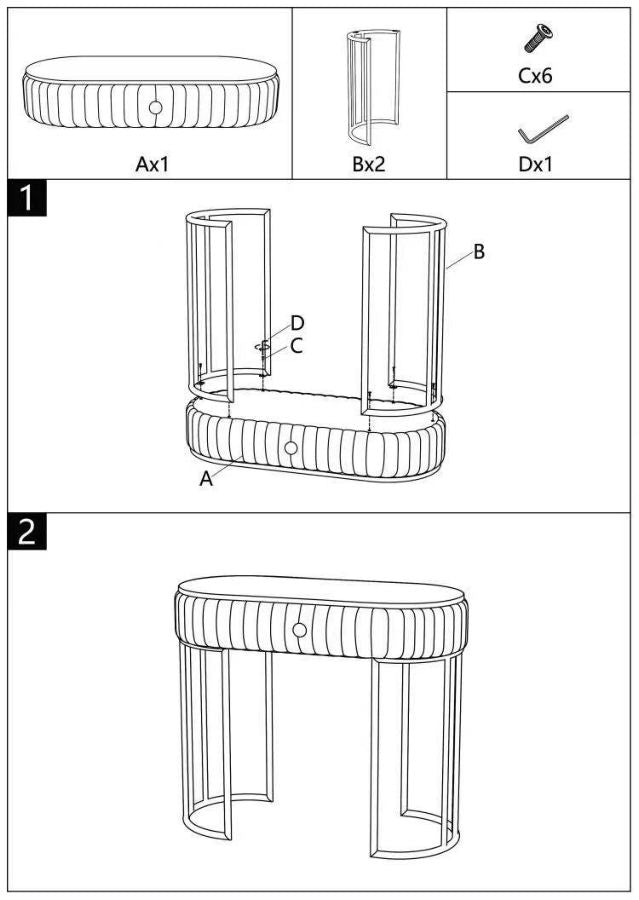 Ax1

Bx2

Cx6

Dx1

1

B

D

C

A

2