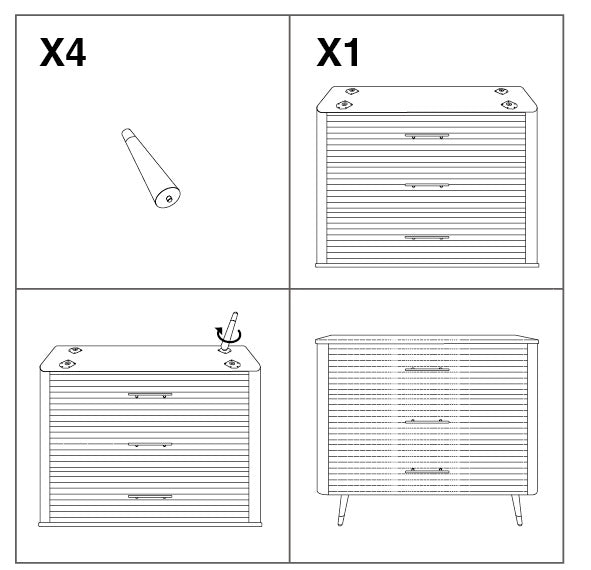 X4

X1